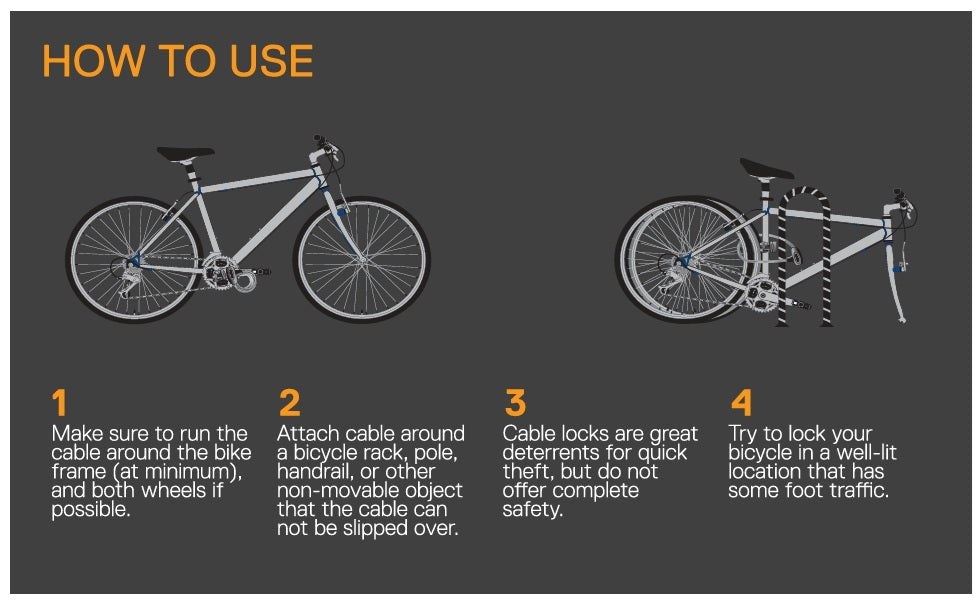 HOW TO USE

1
Make sure to run the cable around the bike frame (at minimum), and both wheels if possible.

2
Attach cable around a bicycle rack, pole, handrail, or other non-movable object that the cable can not be slipped over.

3
Cable locks are great deterrents for quick theft, but do not offer complete safety.

4
Try to lock your bicycle in a well-lit location that has some foot traffic.