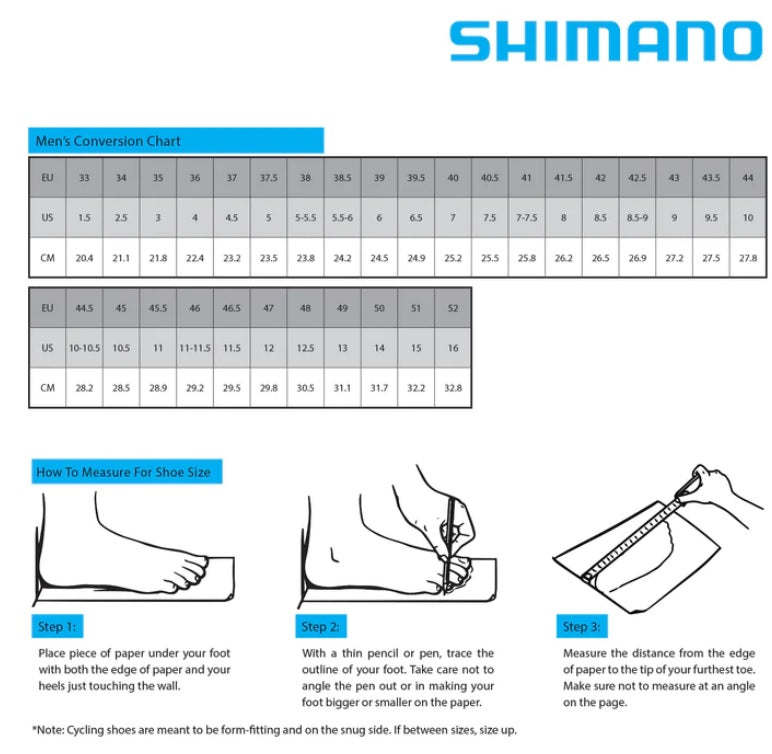 SHIMANO

Men's Conversion Chart

| EU | 33 | 34 | 35 | 36 | 37 | 37.5 | 38 | 38.5 | 39 | 39.5 | 40 | 40.5 | 41 | 41.5 | 42 | 42.5 | 43 | 43.5 | 44 |
|---|---|---|---|---|---|---|---|---|---|---|---|---|---|---|---|---|---|---|---|
| US | 1.5 | 2.5 | 3 | 4 | 4.5 | 5 | 5-5.5 | 5.5-6 | 6 | 6.5 | 7 | 7.5 | 7-7.5 | 8 | 8.5 | 8.5-9 | 9 | 9.5 | 10 |
| CM | 20.4 | 21.1 | 21.8 | 22.4 | 23.2 | 23.5 | 23.8 | 24.2 | 24.5 | 24.9 | 25.2 | 25.5 | 25.8 | 26.2 | 26.5 | 26.9 | 27.2 | 27.5 | 27.8 |

| EU | 44.5 | 45 | 45.5 | 46 | 46.5 | 47 | 48 | 49 | 50 | 51 | 52 |
|---|---|---|---|---|---|---|---|---|---|---|---|
| US | 10-10.5 | 10.5 | 11 | 11-11.5 | 11.5 | 12 | 12.5 | 13 | 14 | 15 | 16 |
| CM | 28.2 | 28.5 | 28.9 | 29.2 | 29.5 | 29.8 | 30.5 | 31.1 | 31.7 | 32.2 | 32.8 |

How To Measure For Shoe Size

Step 1:

Place piece of paper under your foot with both the edge of paper and your heels just touching the wall.

Step 2:

With a thin pencil or pen, trace the outline of your foot. Take care not to angle the pen out or in making your foot bigger or smaller on the paper.

Step 3:

Measure the distance from the edge of paper to the tip of your furthest toe. Make sure not to measure at an angle on the page.

*Note: Cycling shoes are meant to be form-fitting and on the snug side. If between sizes, size up.