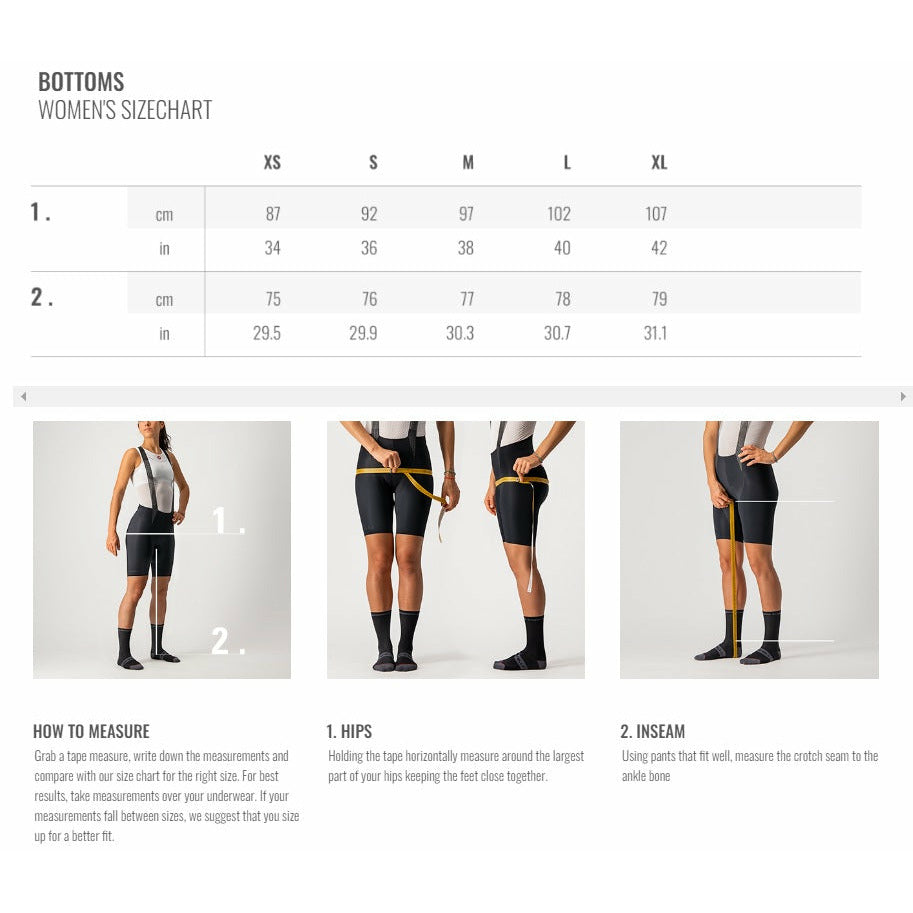 BOTTOMS
WOMEN'S SIZECHART

| | | XS | S | M | L | XL |
|---|---|---|---|---|---|---|
| 1. | cm | 87 | 92 | 97 | 102 | 107 |
| | in | 34 | 36 | 38 | 40 | 42 |
| 2. | cm | 75 | 76 | 77 | 78 | 79 |
| | in | 29.5 | 29.9 | 30.3 | 30.7 | 31.1 |

1.

2.

HOW TO MEASURE
Grab a tape measure, write down the measurements and compare with our size chart for the right size. For best results, take measurements over your underwear. If your measurements fall between sizes, we suggest that you size up for a better fit.

1. HIPS
Holding the tape horizontally measure around the largest part of your hips keeping the feet close together.

2. INSEAM
Using pants that fit well, measure the crotch seam to the ankle bone