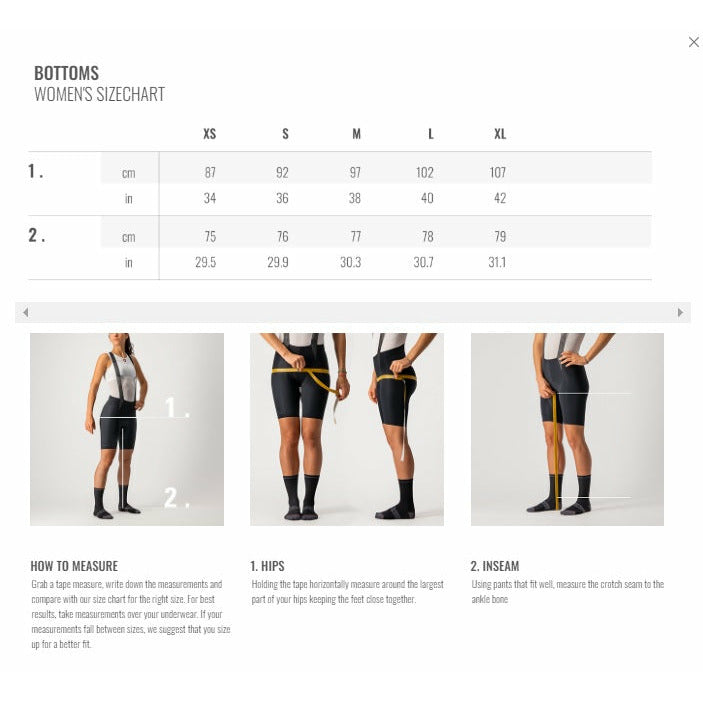 BOTTOMS
WOMEN'S SIZECHART

| | | XS | S | M | L | XL |
|---|---|---|---|---|---|---|
| 1. | cm | 87 | 92 | 97 | 102 | 107 |
| | in | 34 | 36 | 38 | 40 | 42 |
| 2. | cm | 75 | 76 | 77 | 78 | 79 |
| | in | 29.5 | 29.9 | 30.3 | 30.7 | 31.1 |

1.

2.

HOW TO MEASURE
Grab a tape measure, write down the measurements and compare with our size chart for the right size. For best results, take measurements over your underwear. If your measurements fall between sizes, we suggest that you size up for a better fit.

1. HIPS
Holding the tape horizontally measure around the largest part of your hips keeping the feet close together.

2. INSEAM
Using pants that fit well, measure the crotch seam to the ankle bone