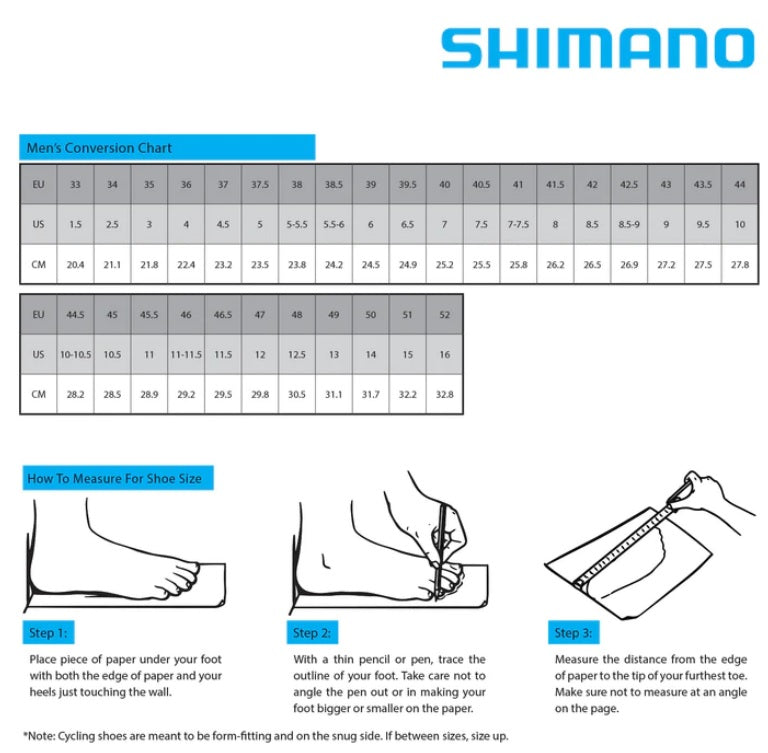 SHIMANO

Men's Conversion Chart

| EU | 33 | 34 | 35 | 36 | 37 | 37.5 | 38 | 38.5 | 39 | 39.5 | 40 | 40.5 | 41 | 41.5 | 42 | 42.5 | 43 | 43.5 | 44 |
|---|---|---|---|---|---|---|---|---|---|---|---|---|---|---|---|---|---|---|---|
| US | 1.5 | 2.5 | 3 | 4 | 4.5 | 5 | 5-5.5 | 5.5-6 | 6 | 6.5 | 7 | 7.5 | 7-7.5 | 8 | 8.5 | 8.5-9 | 9 | 9.5 | 10 |
| CM | 20.4 | 21.1 | 21.8 | 22.4 | 23.2 | 23.5 | 23.8 | 24.2 | 24.5 | 24.9 | 25.2 | 25.5 | 25.8 | 26.2 | 26.5 | 26.9 | 27.2 | 27.5 | 27.8 |

| EU | 44.5 | 45 | 45.5 | 46 | 46.5 | 47 | 48 | 49 | 50 | 51 | 52 |
|---|---|---|---|---|---|---|---|---|---|---|---|
| US | 10-10.5 | 10.5 | 11 | 11-11.5 | 11.5 | 12 | 12.5 | 13 | 14 | 15 | 16 |
| CM | 28.2 | 28.5 | 28.9 | 29.2 | 29.5 | 29.8 | 30.5 | 31.1 | 31.7 | 32.2 | 32.8 |

How To Measure For Shoe Size

Step 1:
Place piece of paper under your foot with both the edge of paper and your heels just touching the wall.

Step 2:
With a thin pencil or pen, trace the outline of your foot. Take care not to angle the pen out or in making your foot bigger or smaller on the paper.

Step 3:
Measure the distance from the edge of paper to the tip of your furthest toe. Make sure not to measure at an angle on the page.

*Note: Cycling shoes are meant to be form-fitting and on the snug side. If between sizes, size up.