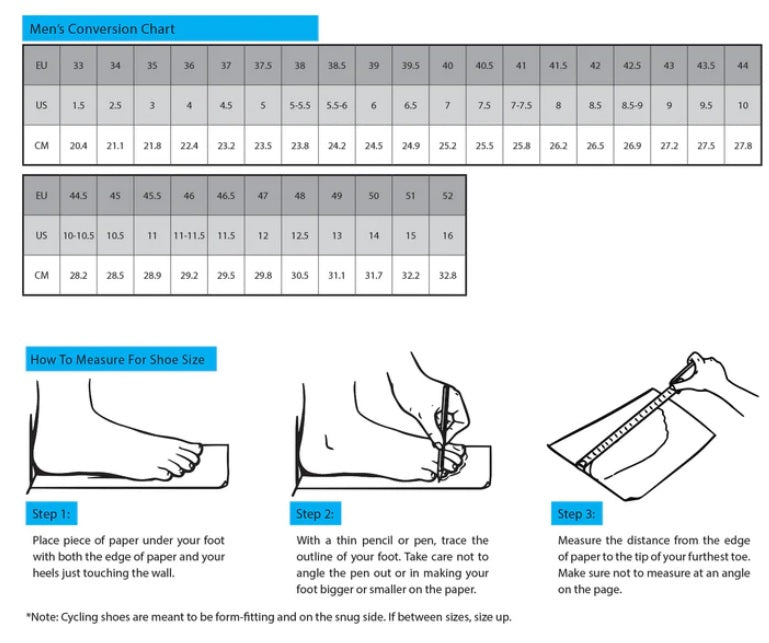 Men's Conversion Chart

| EU | 33 | 34 | 35 | 36 | 37 | 37.5 | 38 | 38.5 | 39 | 39.5 | 40 | 40.5 | 41 | 41.5 | 42 | 42.5 | 43 | 43.5 | 44 |
|---|---|---|---|---|---|---|---|---|---|---|---|---|---|---|---|---|---|---|---|
| US | 1.5 | 2.5 | 3 | 4 | 4.5 | 5 | 5-5.5 | 5.5-6 | 6 | 6.5 | 7 | 7.5 | 7-7.5 | 8 | 8.5 | 8.5-9 | 9 | 9.5 | 10 |
| CM | 20.4 | 21.1 | 21.8 | 22.4 | 23.2 | 23.5 | 23.8 | 24.2 | 24.5 | 24.9 | 25.2 | 25.5 | 25.8 | 26.2 | 26.5 | 26.9 | 27.2 | 27.5 | 27.8 |

| EU | 44.5 | 45 | 45.5 | 46 | 46.5 | 47 | 48 | 49 | 50 | 51 | 52 |
|---|---|---|---|---|---|---|---|---|---|---|---|
| US | 10-10.5 | 10.5 | 11 | 11-11.5 | 11.5 | 12 | 12.5 | 13 | 14 | 15 | 16 |
| CM | 28.2 | 28.5 | 28.9 | 29.2 | 29.5 | 29.8 | 30.5 | 31.1 | 31.7 | 32.2 | 32.8 |

How To Measure For Shoe Size

Step 1:

Place piece of paper under your foot with both the edge of paper and your heels just touching the wall.

Step 2:

With a thin pencil or pen, trace the outline of your foot. Take care not to angle the pen out or in making your foot bigger or smaller on the paper.

Step 3:

Measure the distance from the edge of paper to the tip of your furthest toe. Make sure not to measure at an angle on the page.

*Note: Cycling shoes are meant to be form-fitting and on the snug side. If between sizes, size up.